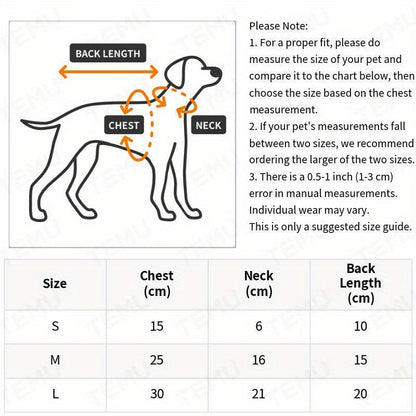 BACK LENGTH

CHEST

NECK

Please Note:
1. For a proper fit, please do measure the size of your pet and compare it to the chart below, then choose the size based on the chest measurement.
2. If your pet's measurements fall between two sizes, we recommend ordering the larger of the two sizes.
3. There is a 0.5-1 inch (1-3 cm) error in manual measurements. Individual wear may vary.
This is only a suggested size guide.

| Size | Chest (cm) | Neck (cm) | Back Length (cm) |
|---|---|---|---|
| S | 15 | 6 | 10 |
| M | 25 | 16 | 15 |
| L | 30 | 21 | 20 |

TEMU